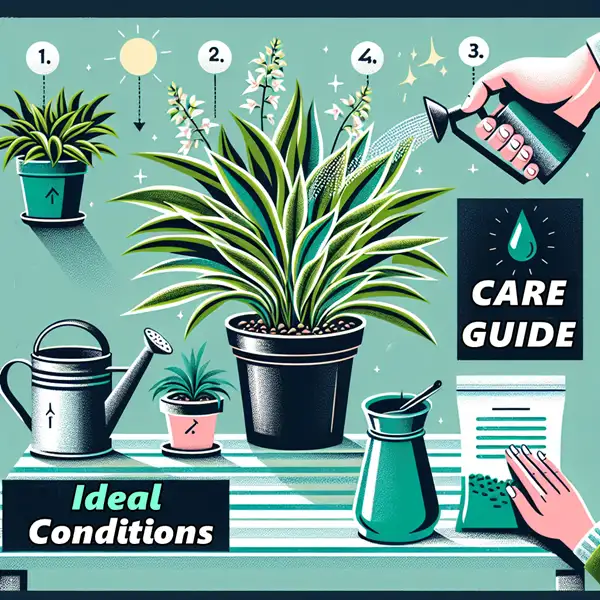 1.

2.

4.

3.

CARE GUIDE

Ideal Conditions